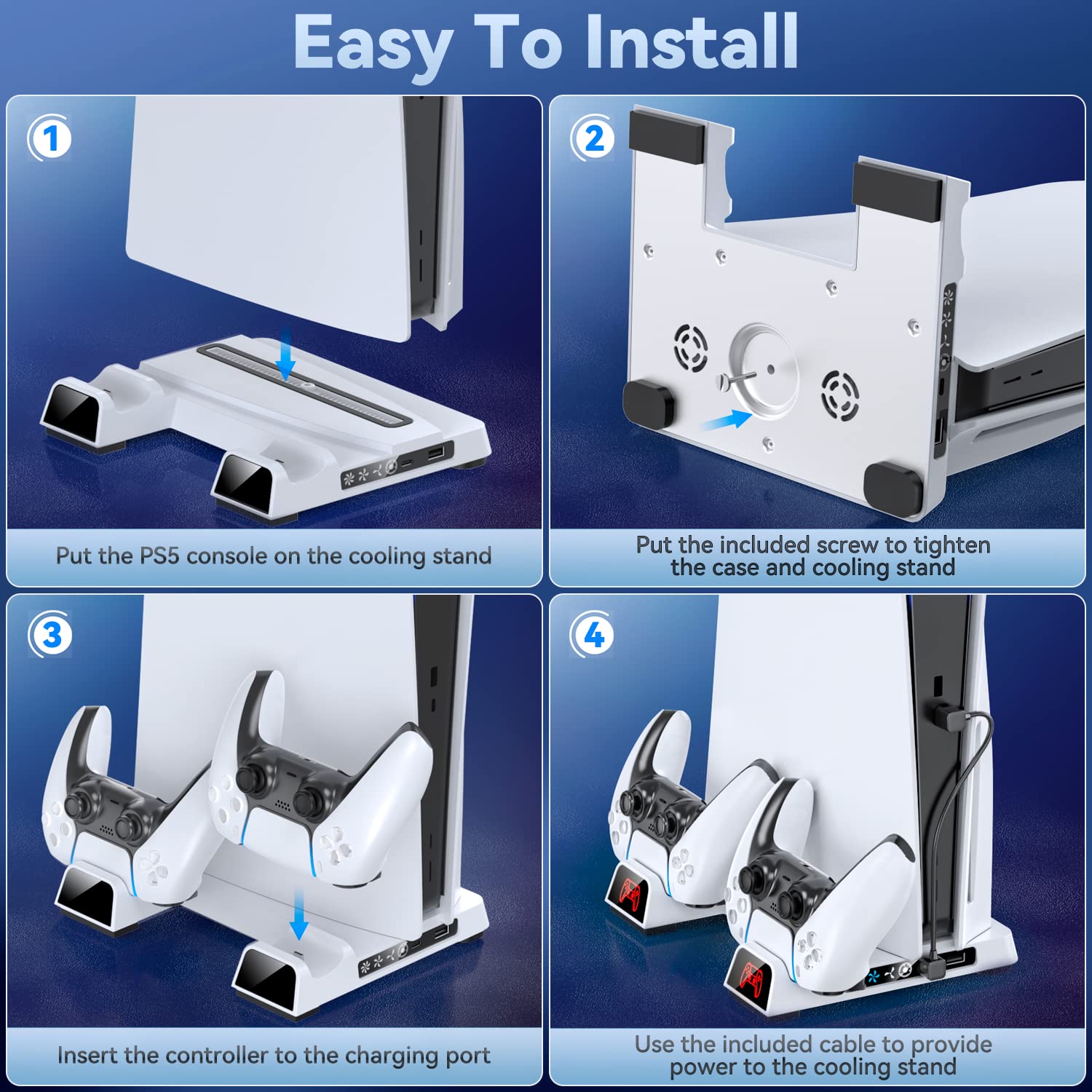 Easy To Install

1

Put the PS5 console on the cooling stand

2

Put the included screw to tighten the case and cooling stand

3

Insert the controller to the charging port

4

Use the included cable to provide power to the cooling stand