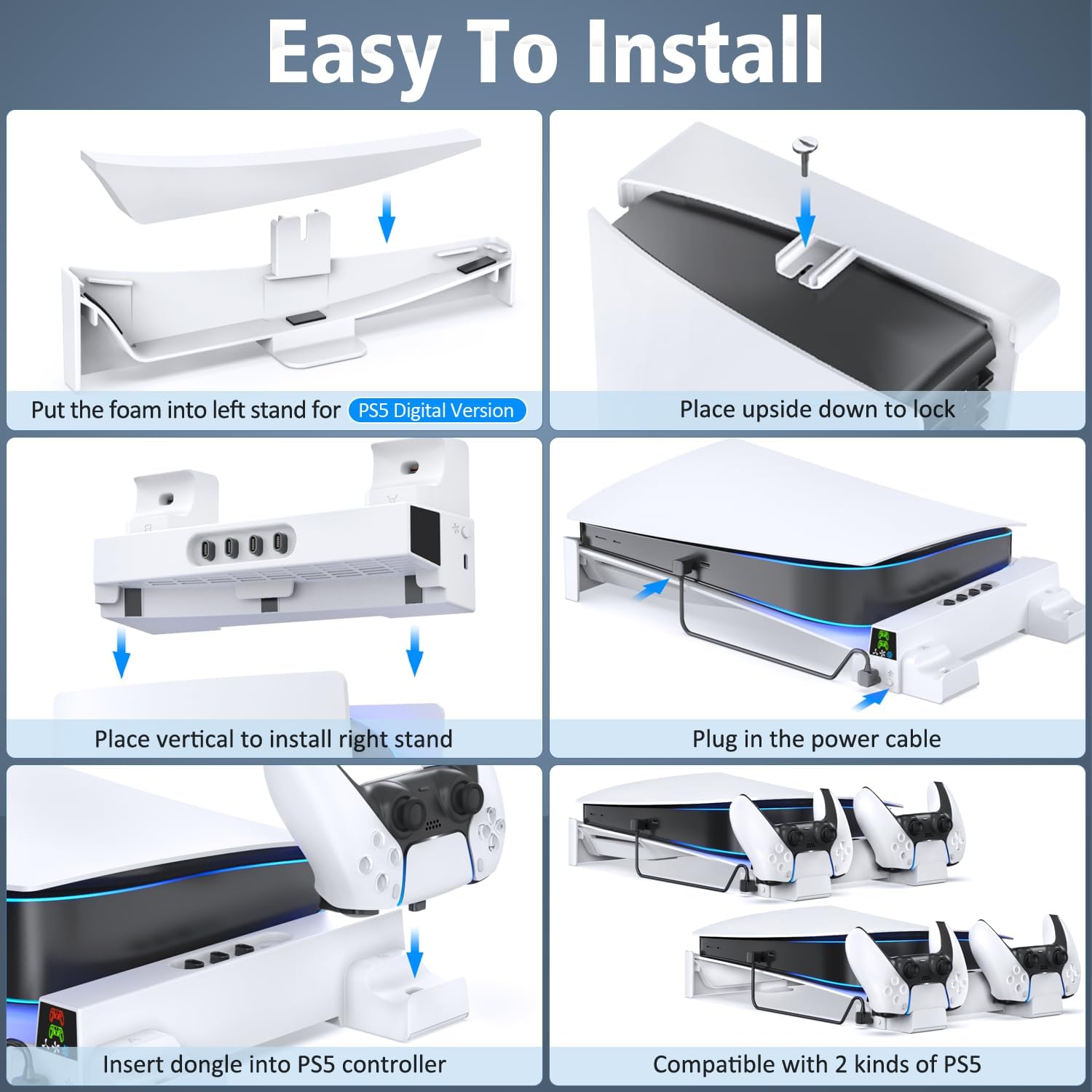 Easy To Install

Put the foam into left stand for PS5 Digital Version

Place upside down to lock

Place vertical to install right stand

Plug in the power cable

Insert dongle into PS5 controller

Compatible with 2 kinds of PS5